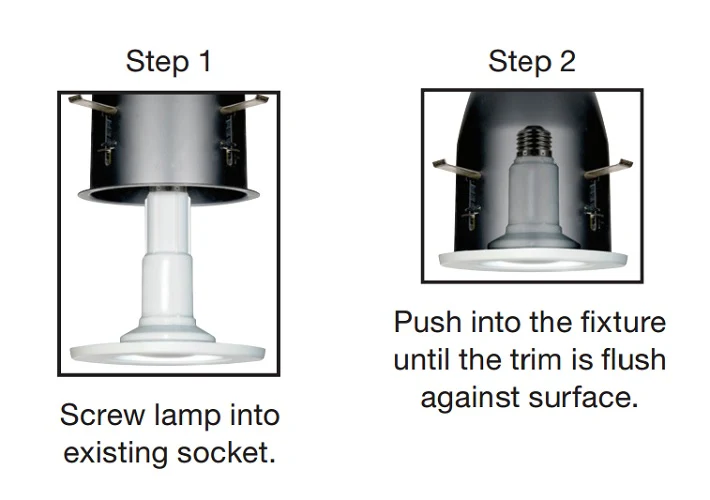 Step 1

Screw lamp into existing socket.

Step 2

Push into the fixture until the trim is flush against surface.